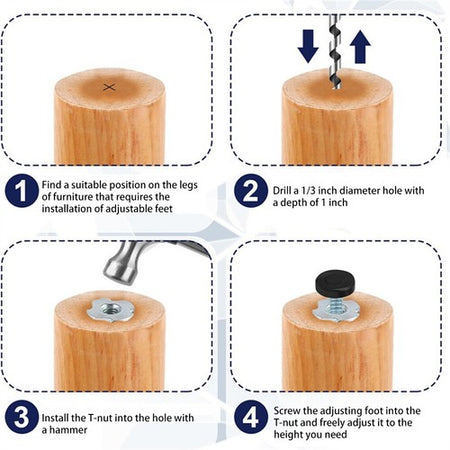 1 Find a suitable position on the legs of furniture that requires the installation of adjustable feet

2 Drill a 1/3 inch diameter hole with a depth of 1 inch

3 Install the T-nut into the hole with a hammer

4 Screw the adjusting foot into the T-nut and freely adjust it to the height you need