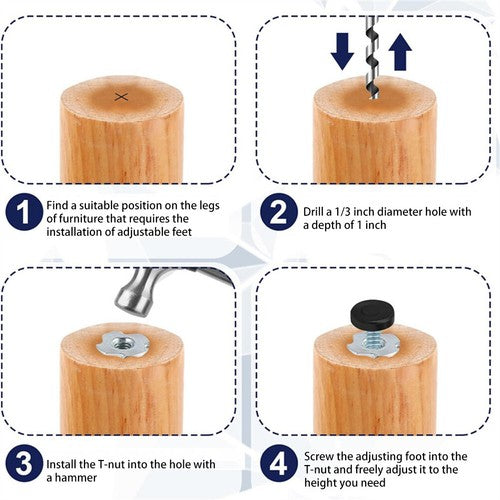 1 Find a suitable position on the legs of furniture that requires the installation of adjustable feet

2 Drill a 1/3 inch diameter hole with a depth of 1 inch

3 Install the T-nut into the hole with a hammer

4 Screw the adjusting foot into the T-nut and freely adjust it to the height you need