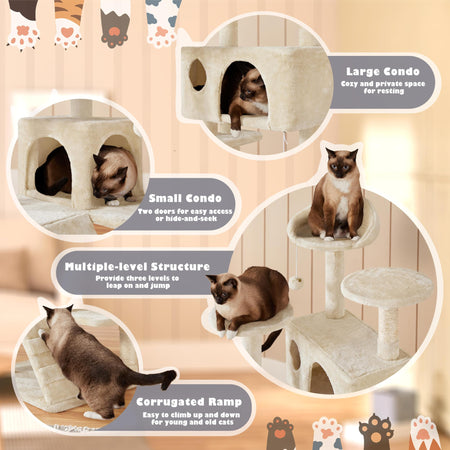 Large Condo
Cozy and private space for resting

Small Condo
Two doors for easy access or hide-and-seek

Multiple-level Structure
Provide three levels to leap on and jump

Corrugated Ramp
Easy to climb up and down for young and old cats