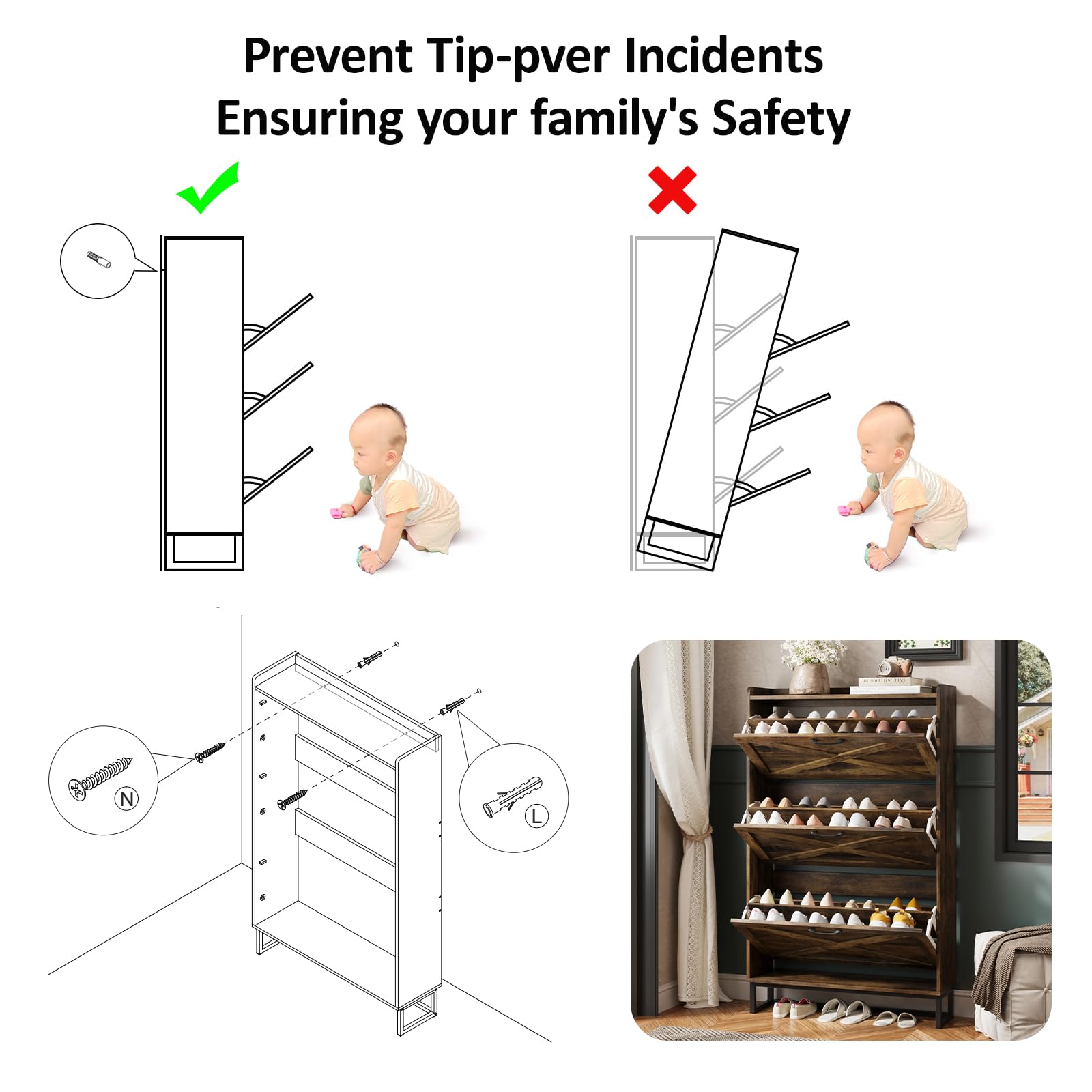 Prevent Tip-pver Incidents
Ensuring your family's Safety

N

L