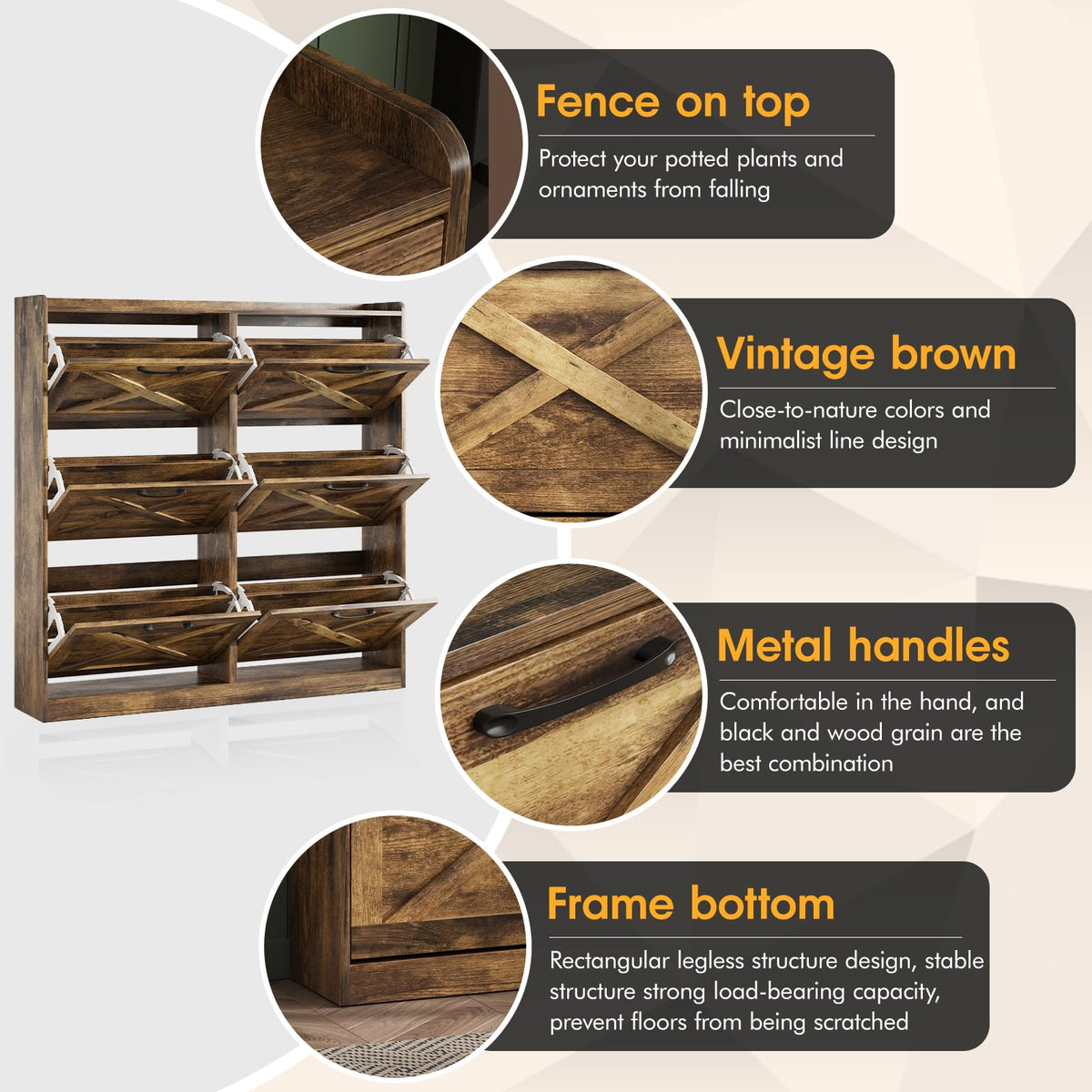 Fence on top

Protect your potted plants and ornaments from falling

Vintage brown

Close-to-nature colors and minimalist line design

Metal handles

Comfortable in the hand, and black and wood grain are the best combination

Frame bottom

Rectangular legless structure design, stable structure strong load-bearing capacity, prevent floors from being scratched