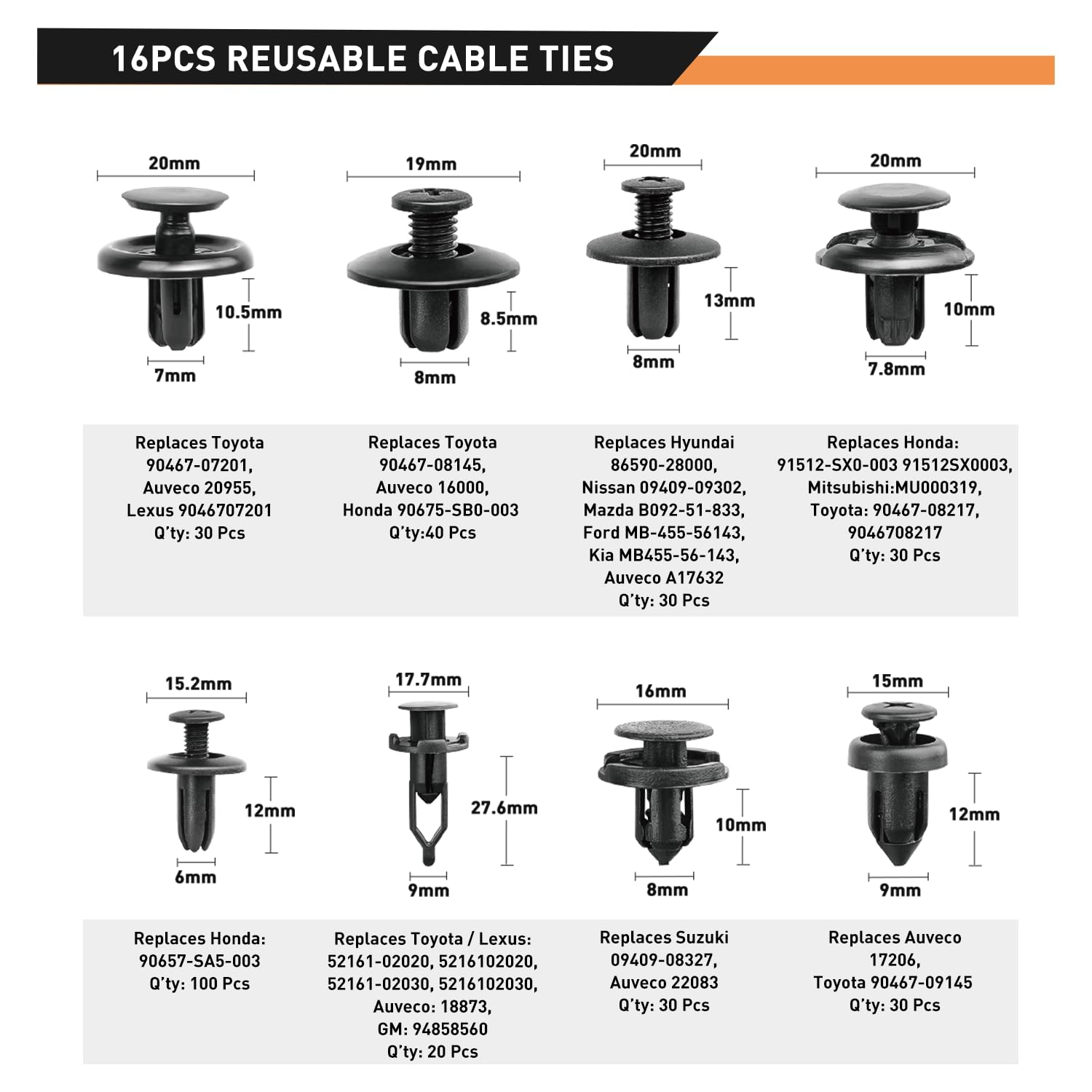 16PCS REUSABLE CABLE TIES

20mm
10.5mm
7mm

19mm
8.5mm
8mm

20mm
13mm
8mm

20mm
10mm
7.8mm

Replaces Toyota 90467-07201, Auveco 20955, Lexus 9046707201 Q'ty: 30 Pcs

Replaces Toyota 90467-08145, Auveco 16000, Honda 90675-SB0-003 Q'ty:40 Pcs

Replaces Hyundai 86590-28000, Nissan 09409-09302, Mazda B092-51-833, Ford MB-455-56143, Kia MB455-56-143, Auveco A17632 Q'ty: 30 Pcs

Replaces Honda: 91512-SX0-003 91512SX0003, Mitsubishi:MU000319, Toyota: 90467-08217, 9046708217 Q'ty: 30 Pcs

15.2mm
12mm
6mm

17.7mm
27.6mm
9mm

16mm
10mm
8mm

15mm
12mm
9mm

Replaces Honda: 90657-SA5-003 Q'ty: 100 Pcs

Replaces Toyota / Lexus: 52161-02020, 5216102020, 52161-02030, 5216102030, Auveco: 18873, GM: 94858560 Q'ty: 20 Pcs

Replaces Suzuki 09409-08327, Auveco 22083 Q'ty: 30 Pcs

Replaces Auveco 17206, Toyota 90467-09145 Q'ty: 30 Pcs