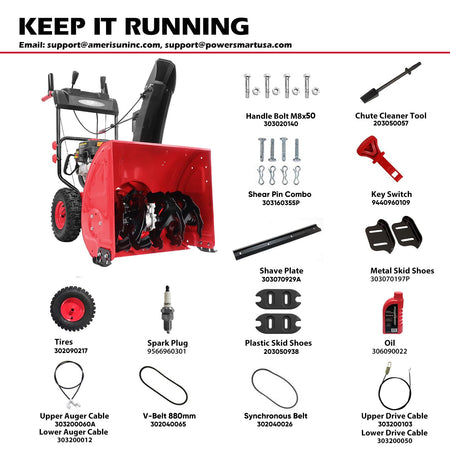 KEEP IT RUNNING

Email: support@amerisuninc.com, support@powersmartusa.com

Handle Bolt M8x50
303020140

Chute Cleaner Tool
203050057

Shear Pin Combo
303160355P

Key Switch
9440960109

Shave Plate
303070929A

Metal Skid Shoes
303070197P

Tires
302090217

Spark Plug
9566960301

Plastic Skid Shoes
203050938

Oil
306090022

Upper Auger Cable
303200060A
Lower Auger Cable
303200012

V-Belt 880mm
302040065

Synchronous Belt
302040026

Upper Drive Cable
303200103
Lower Drive Cable
303200050