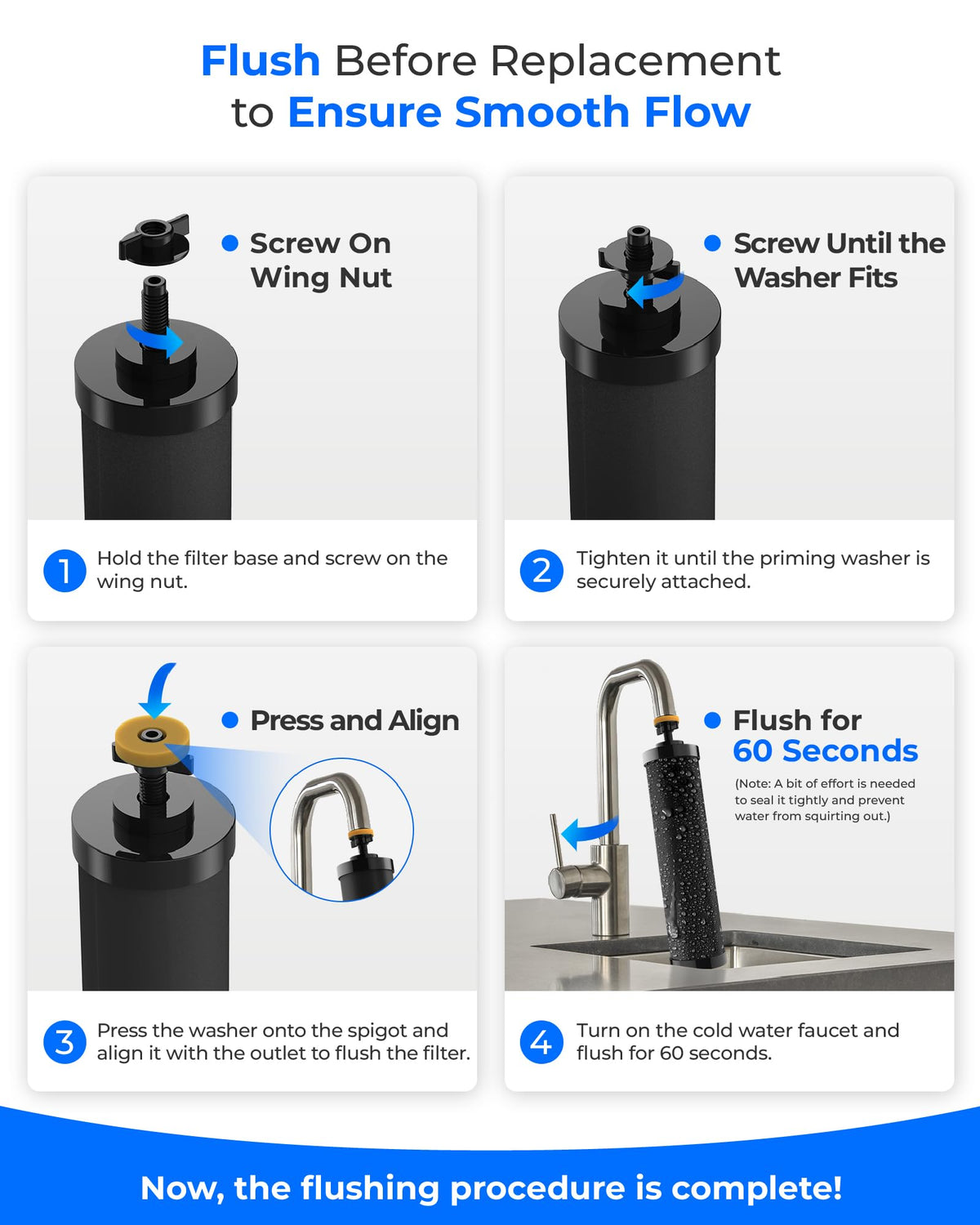 Flush Before Replacement to Ensure Smooth Flow

Screw On Wing Nut

1 Hold the filter base and screw on the wing nut.

Screw Until the Washer Fits

2 Tighten it until the priming washer is securely attached.

Press and Align

3 Press the washer onto the spigot and align it with the outlet to flush the filter.

Flush for 60 Seconds

(Note: A bit of effort is needed to seal it tightly and prevent water from squirting out.)

4 Turn on the cold water faucet and flush for 60 seconds.

Now, the flushing procedure is complete!