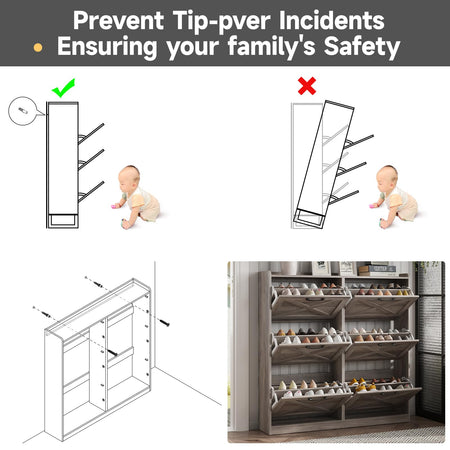 Prevent Tip-pver Incidents
• Ensuring your family's Safety