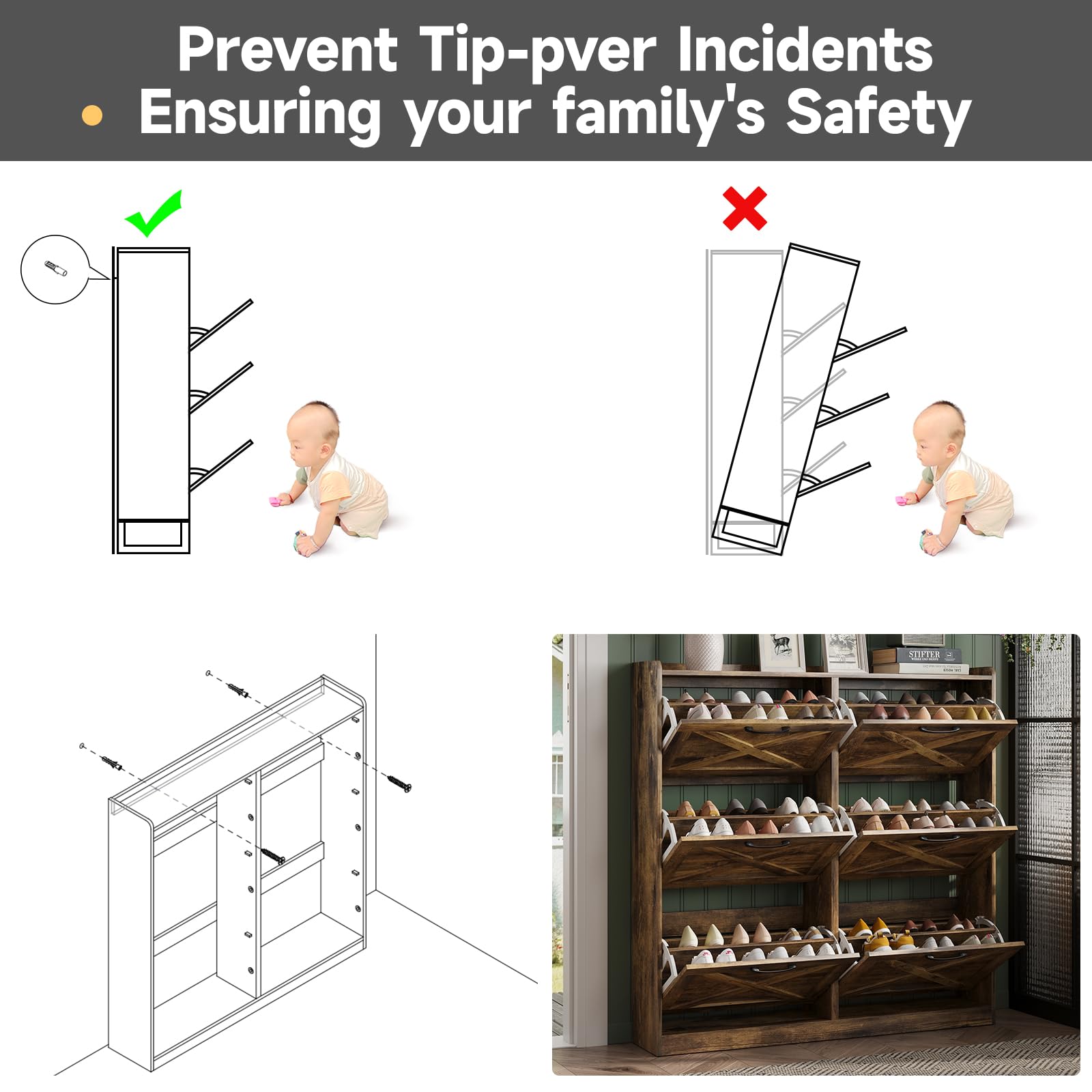 Prevent Tip-pver Incidents
Ensuring your family's Safety

STIFTER