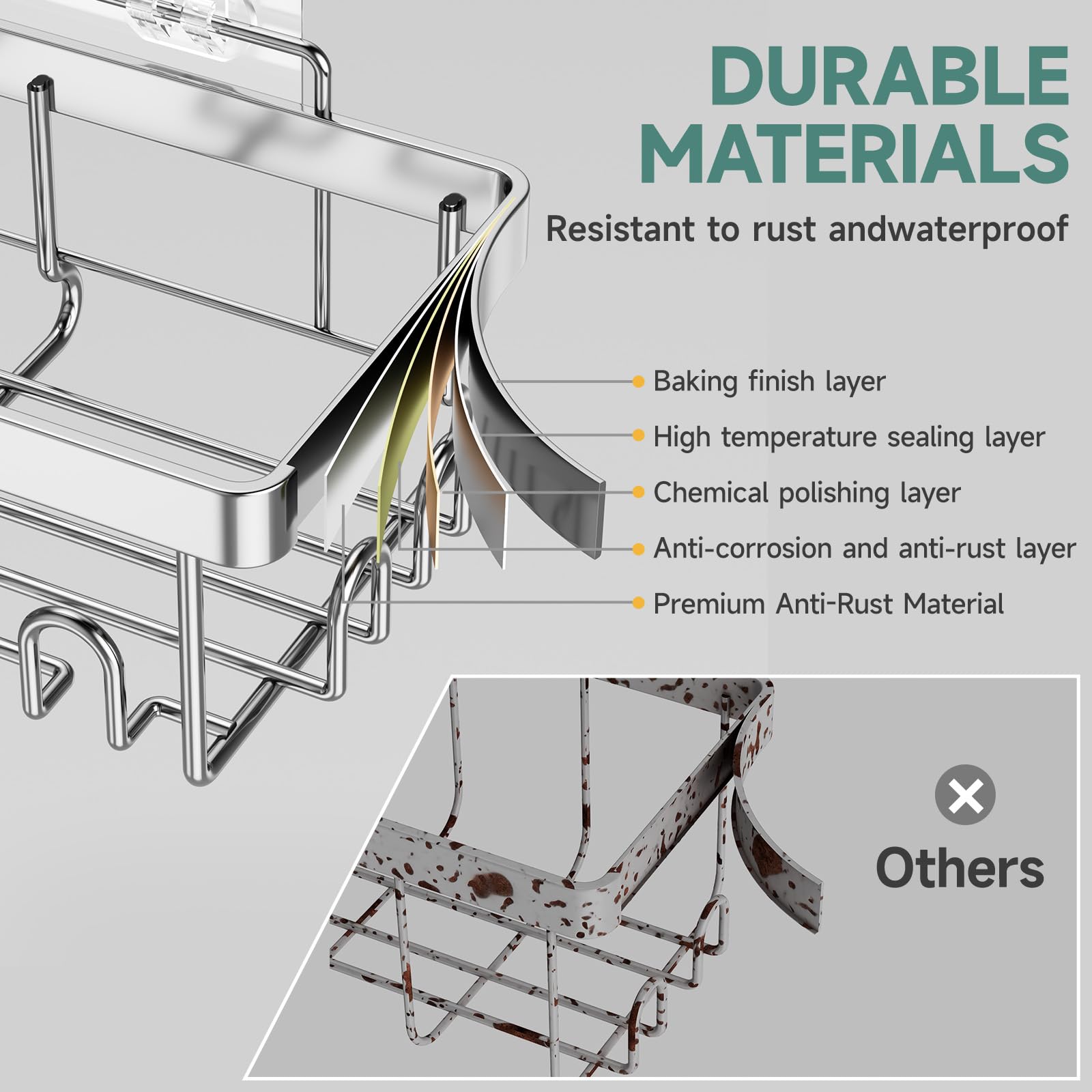 DURABLE MATERIALS

Resistant to rust andwaterproof

Baking finish layer

High temperature sealing layer

Chemical polishing layer

Anti-corrosion and anti-rust layer

Premium Anti-Rust Material

Others