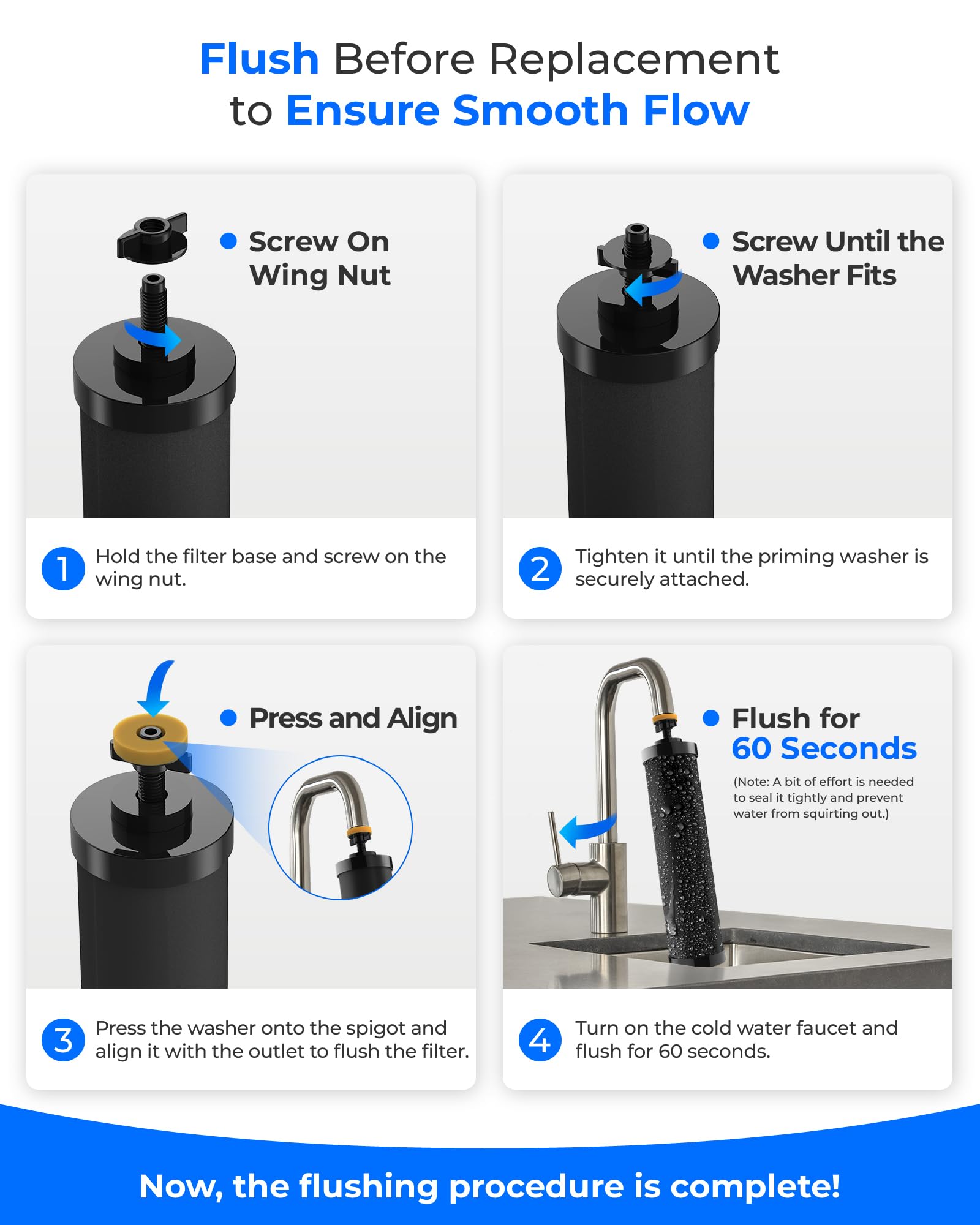 Flush Before Replacement to Ensure Smooth Flow

Screw On Wing Nut

1 Hold the filter base and screw on the wing nut.

Screw Until the Washer Fits

2 Tighten it until the priming washer is securely attached.

Press and Align

3 Press the washer onto the spigot and align it with the outlet to flush the filter.

Flush for 60 Seconds

(Note: A bit of effort is needed to seal it tightly and prevent water from squirting out.)

4 Turn on the cold water faucet and flush for 60 seconds.

Now, the flushing procedure is complete!