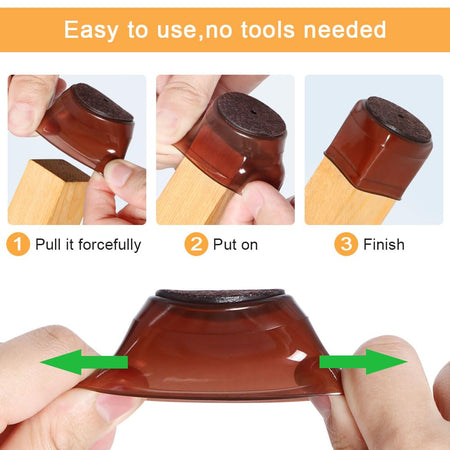 Easy to use,no tools needed

1 Pull it forcefully

2 Put on

3 Finish