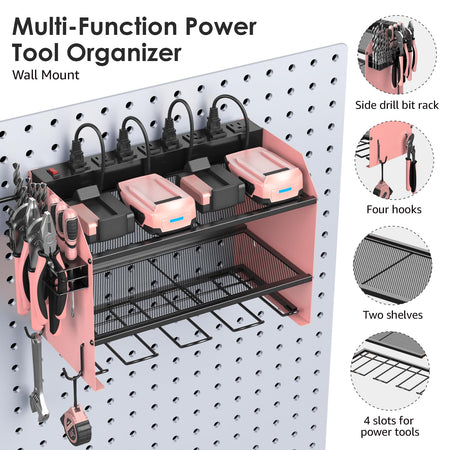 Multi-Function Power Tool Organizer
Wall Mount

Side drill bit rack

Four hooks

Two shelves

4 slots for power tools