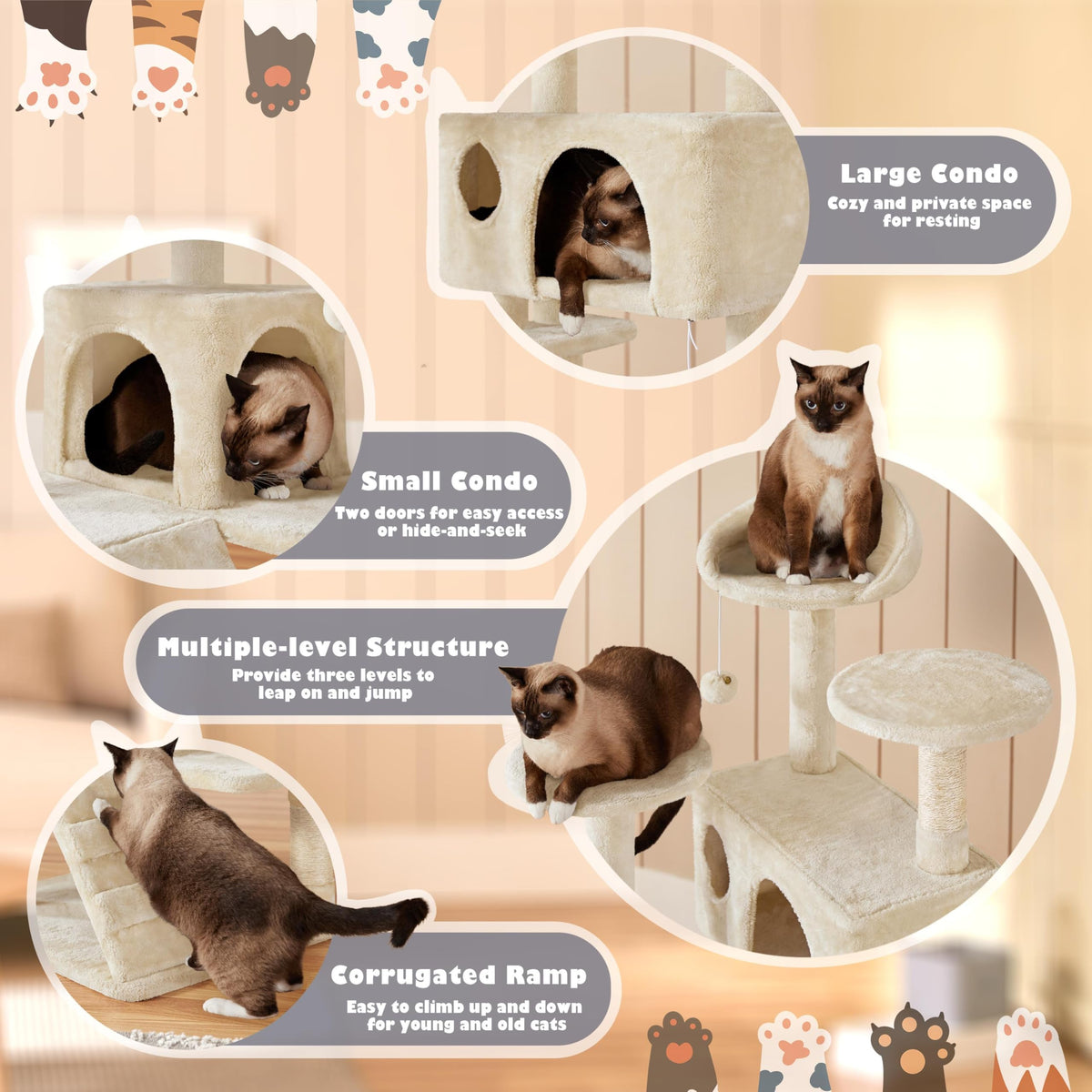 Large Condo

Cozy and private space for resting

Small Condo

Two doors for easy access or hide-and-seek

Multiple-level Structure

Provide three levels to leap on and jump

Corrugated Ramp

Easy to climb up and down for young and old cats