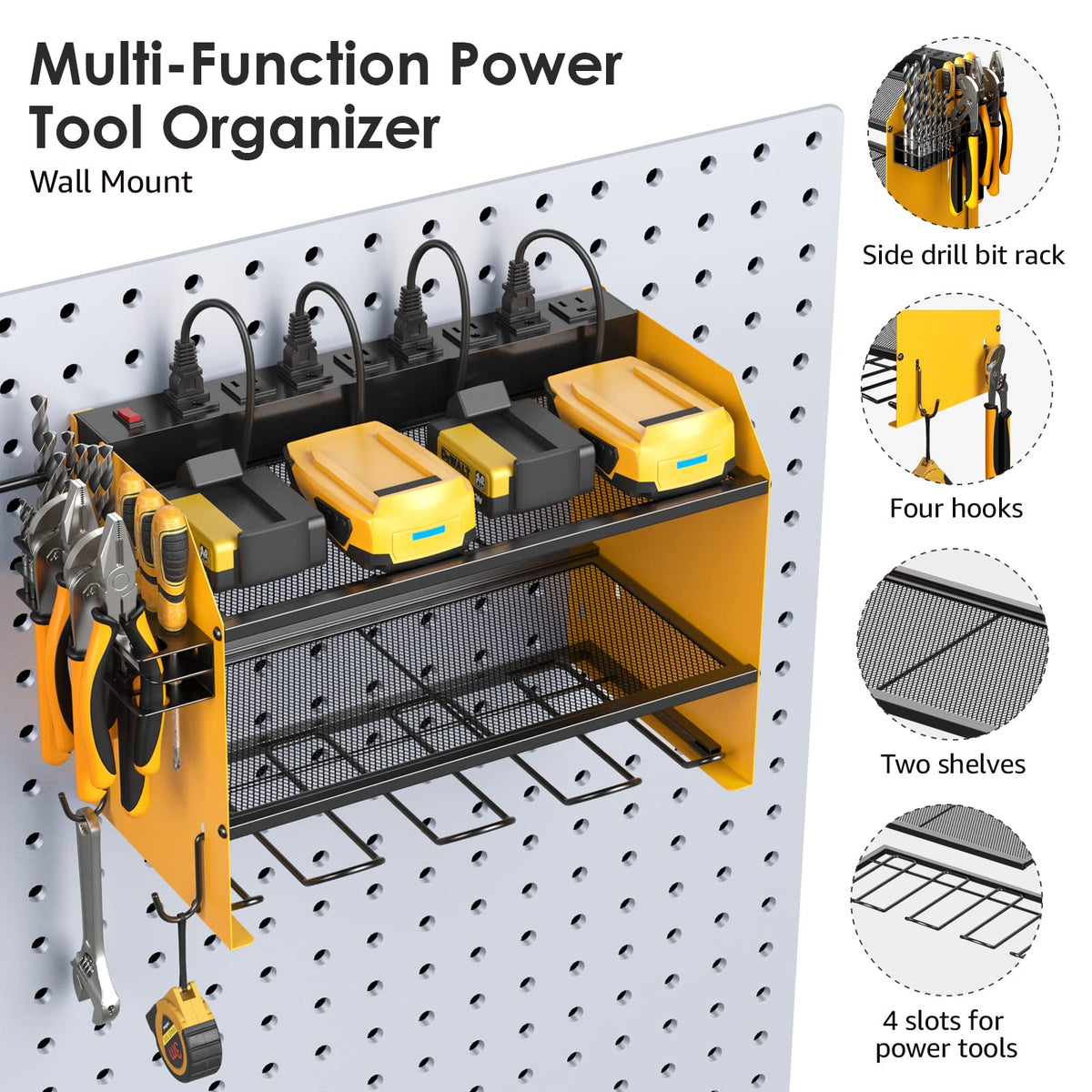 Multi-Function Power Tool Organizer
Wall Mount

Side drill bit rack

Four hooks

Two shelves

4 slots for power tools