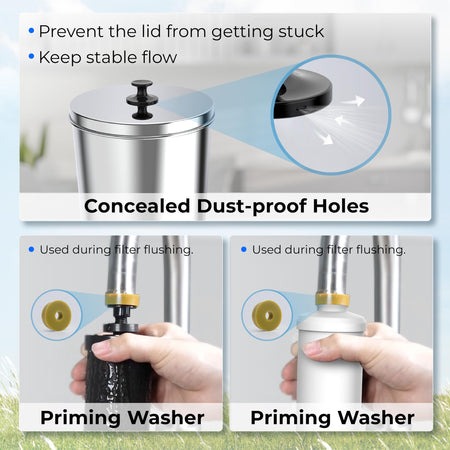 • Prevent the lid from getting stuck
• Keep stable flow

Concealed Dust-proof Holes

• Used during filter flushing.

Priming Washer

• Used during filter flushing.

Priming Washer