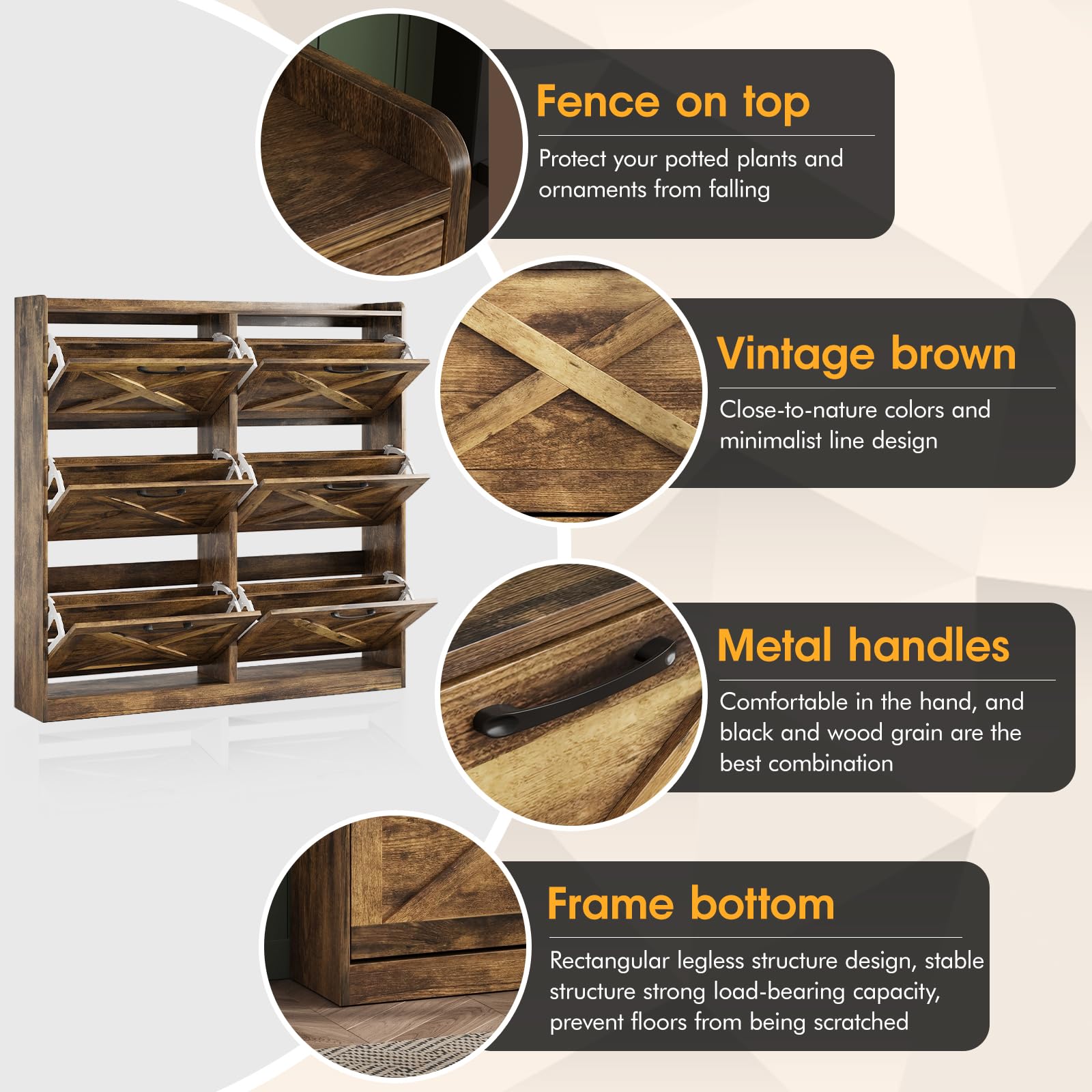 Fence on top

Protect your potted plants and ornaments from falling

Vintage brown

Close-to-nature colors and minimalist line design

Metal handles

Comfortable in the hand, and black and wood grain are the best combination

Frame bottom

Rectangular legless structure design, stable structure strong load-bearing capacity, prevent floors from being scratched