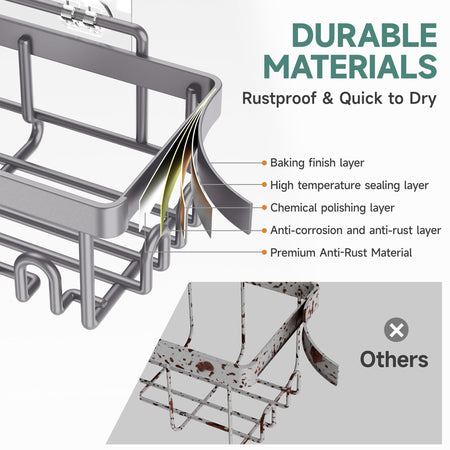 DURABLE MATERIALS
Rustproof & Quick to Dry

Baking finish layer
High temperature sealing layer
Chemical polishing layer
Anti-corrosion and anti-rust layer
Premium Anti-Rust Material

Others