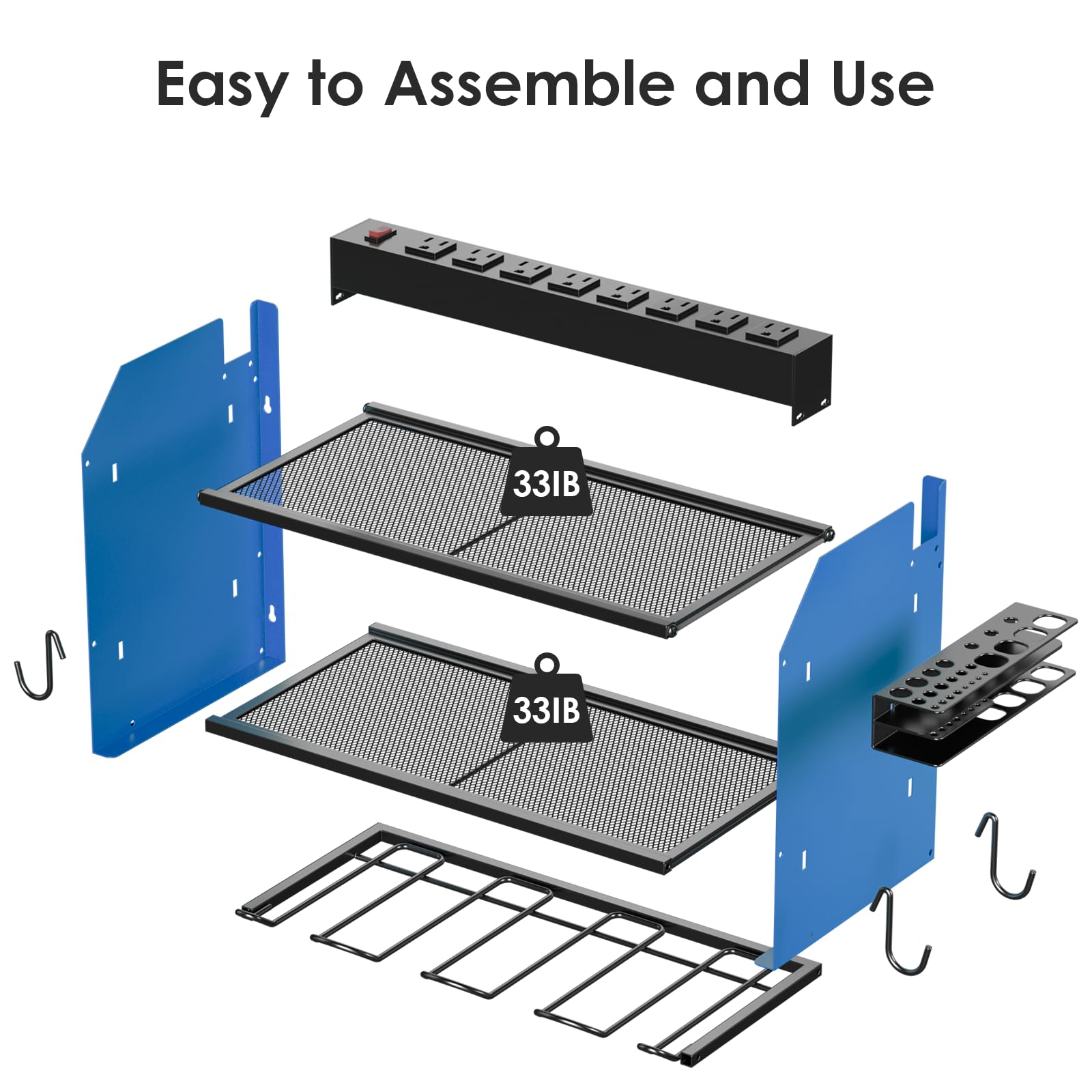 Easy to Assemble and Use

33IB

33IB