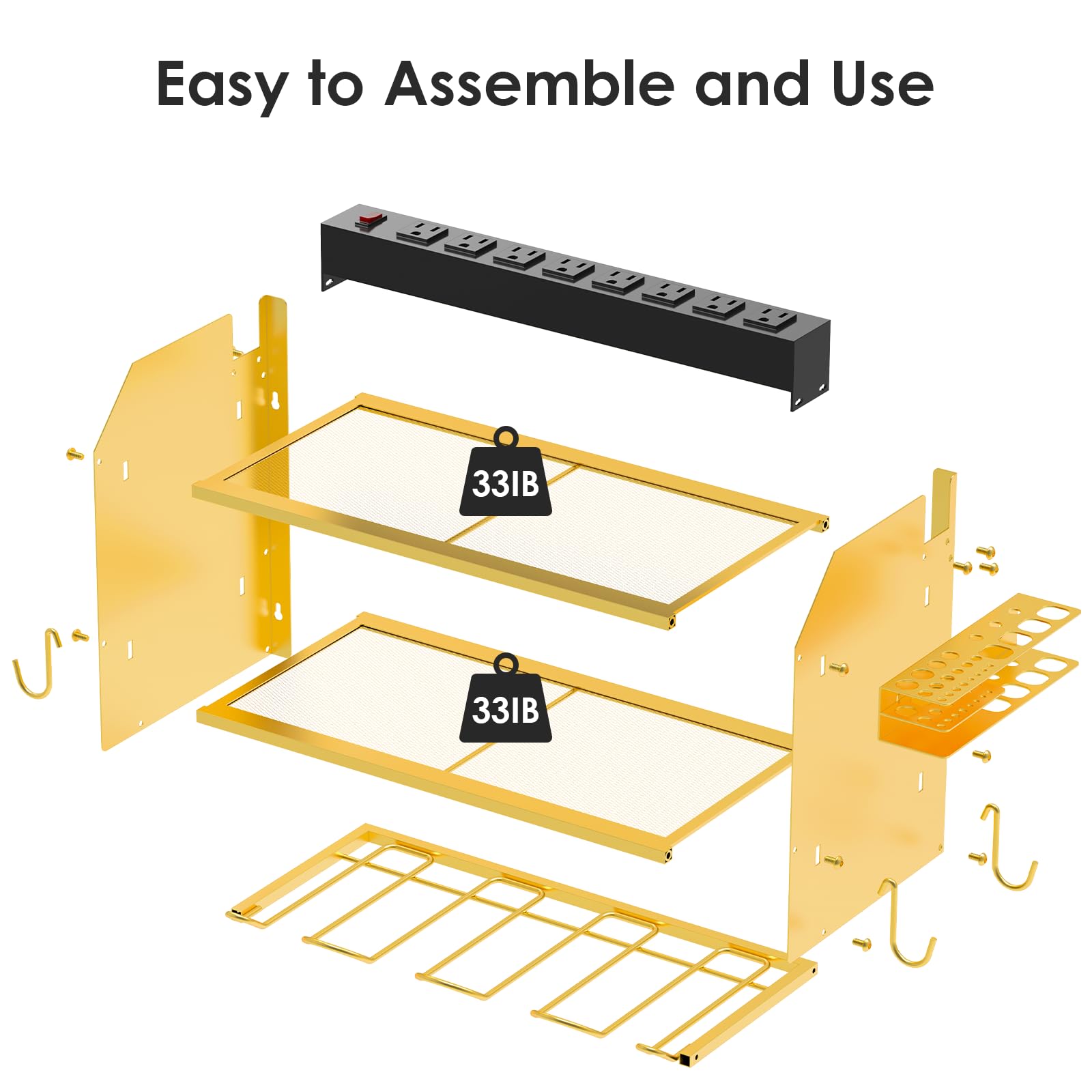 Easy to Assemble and Use

33IB

33IB