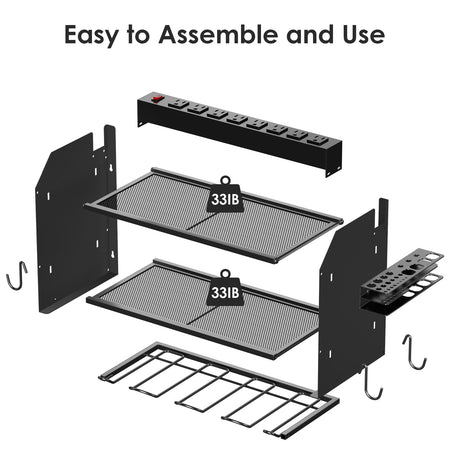 Easy to Assemble and Use

33IB

33IB