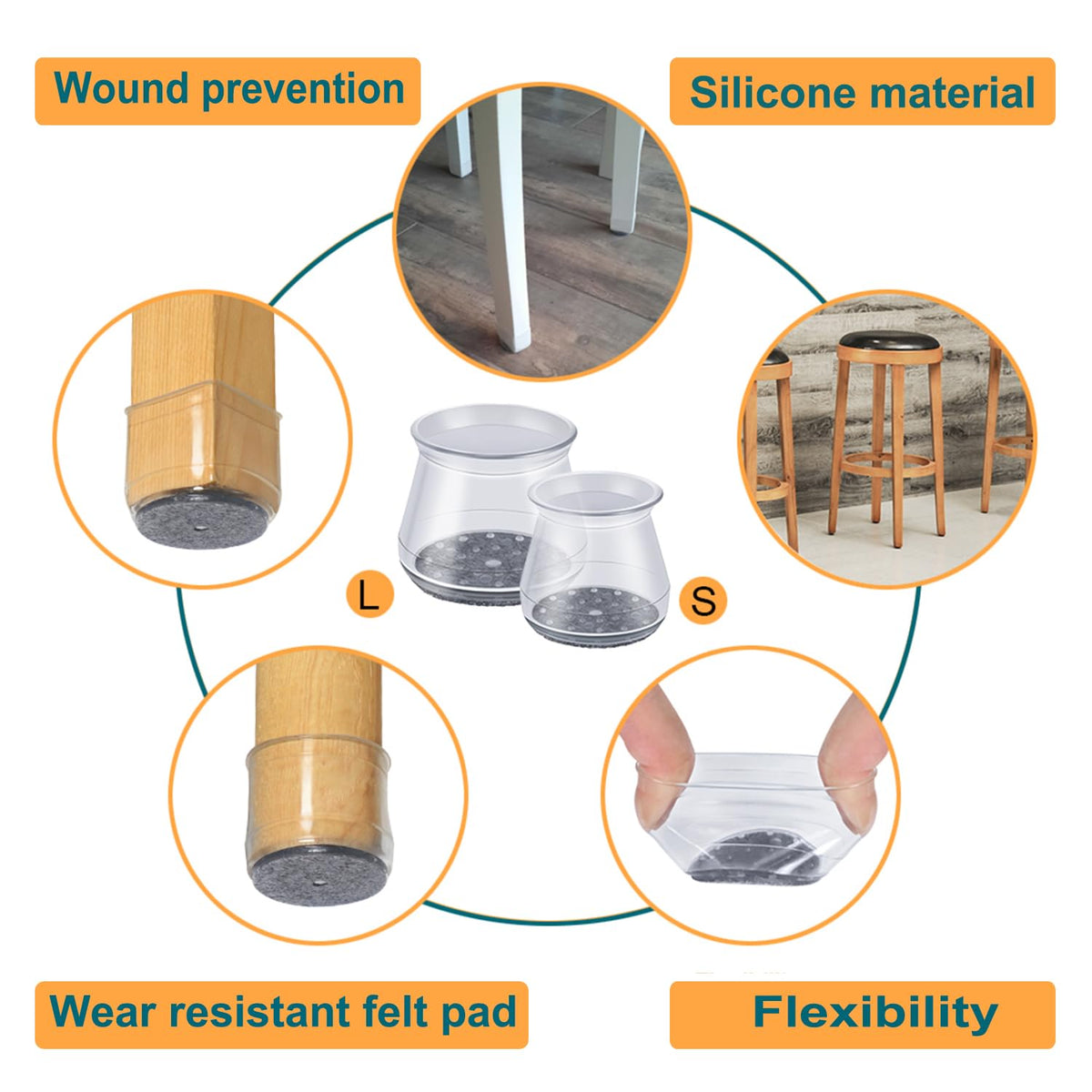 Wound prevention

Silicone material

L

S

Wear resistant felt pad

Flexibility