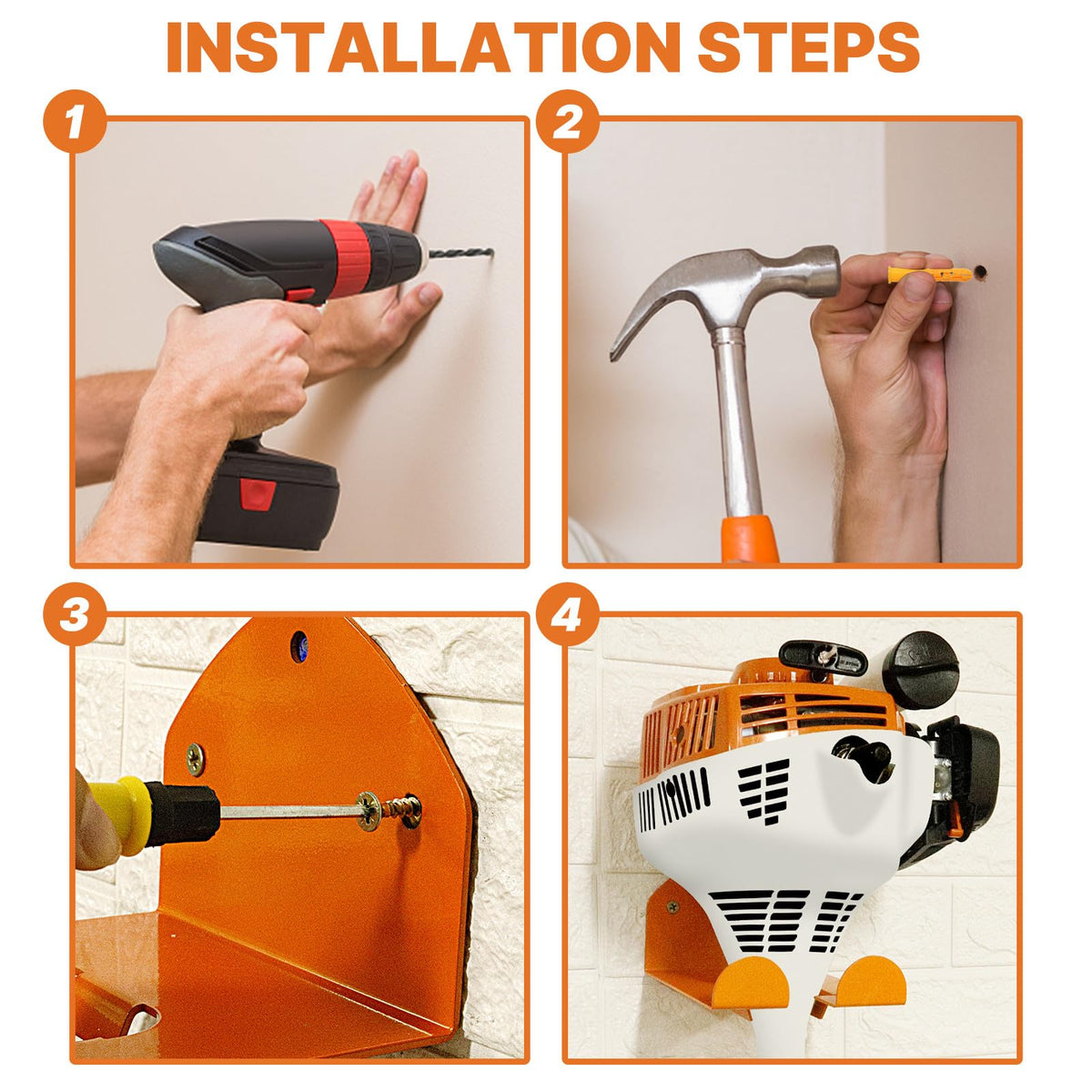 INSTALLATION STEPS

1

2

3

4