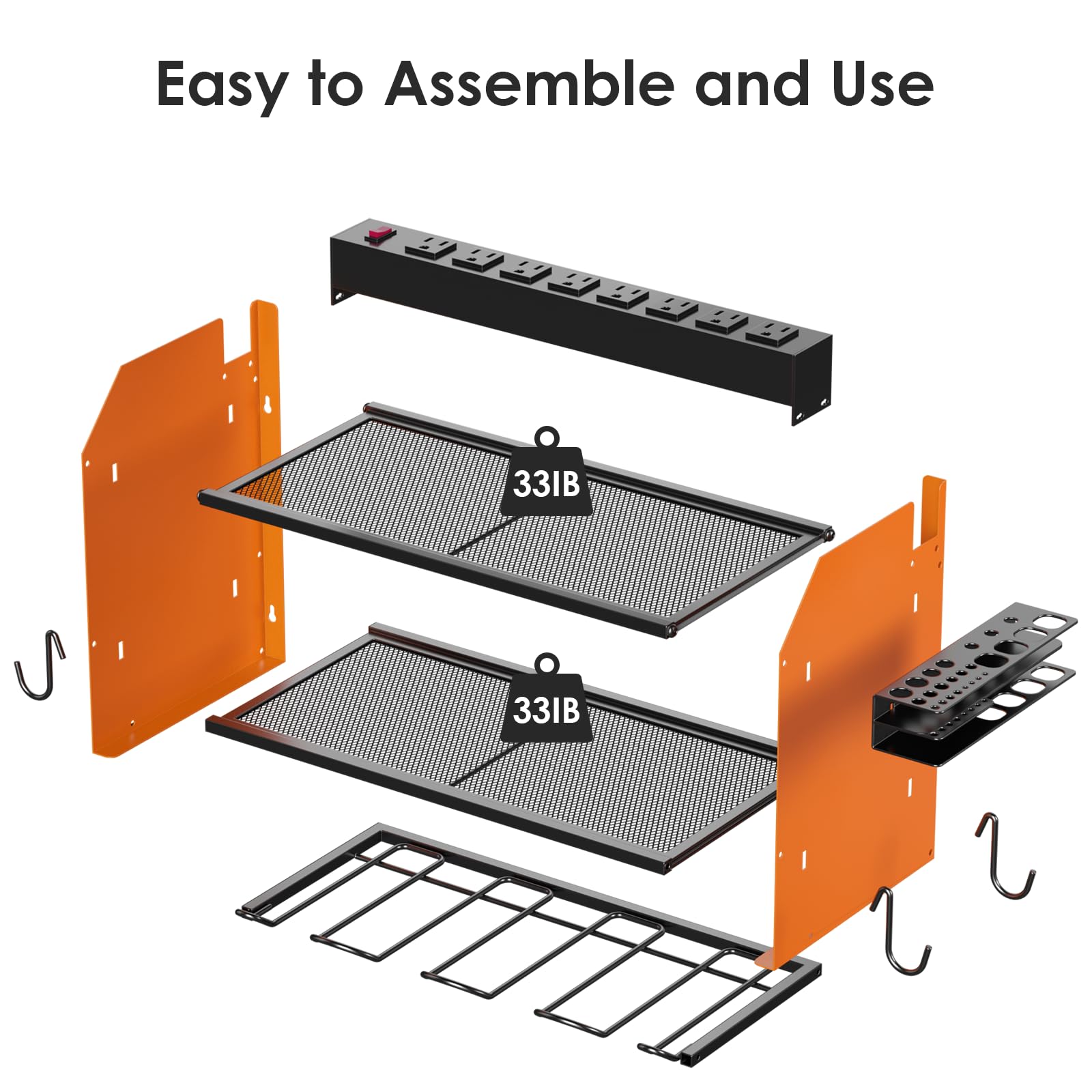 Easy to Assemble and Use

33IB

33IB