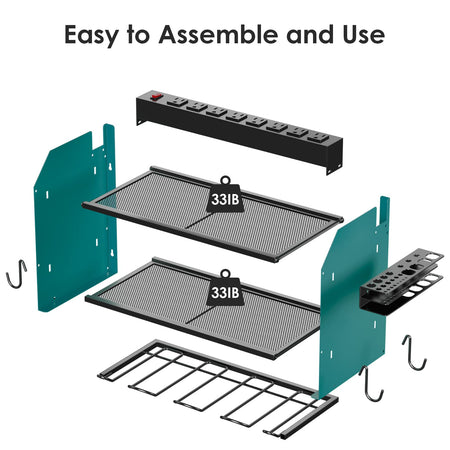 Easy to Assemble and Use

33IB

33IB