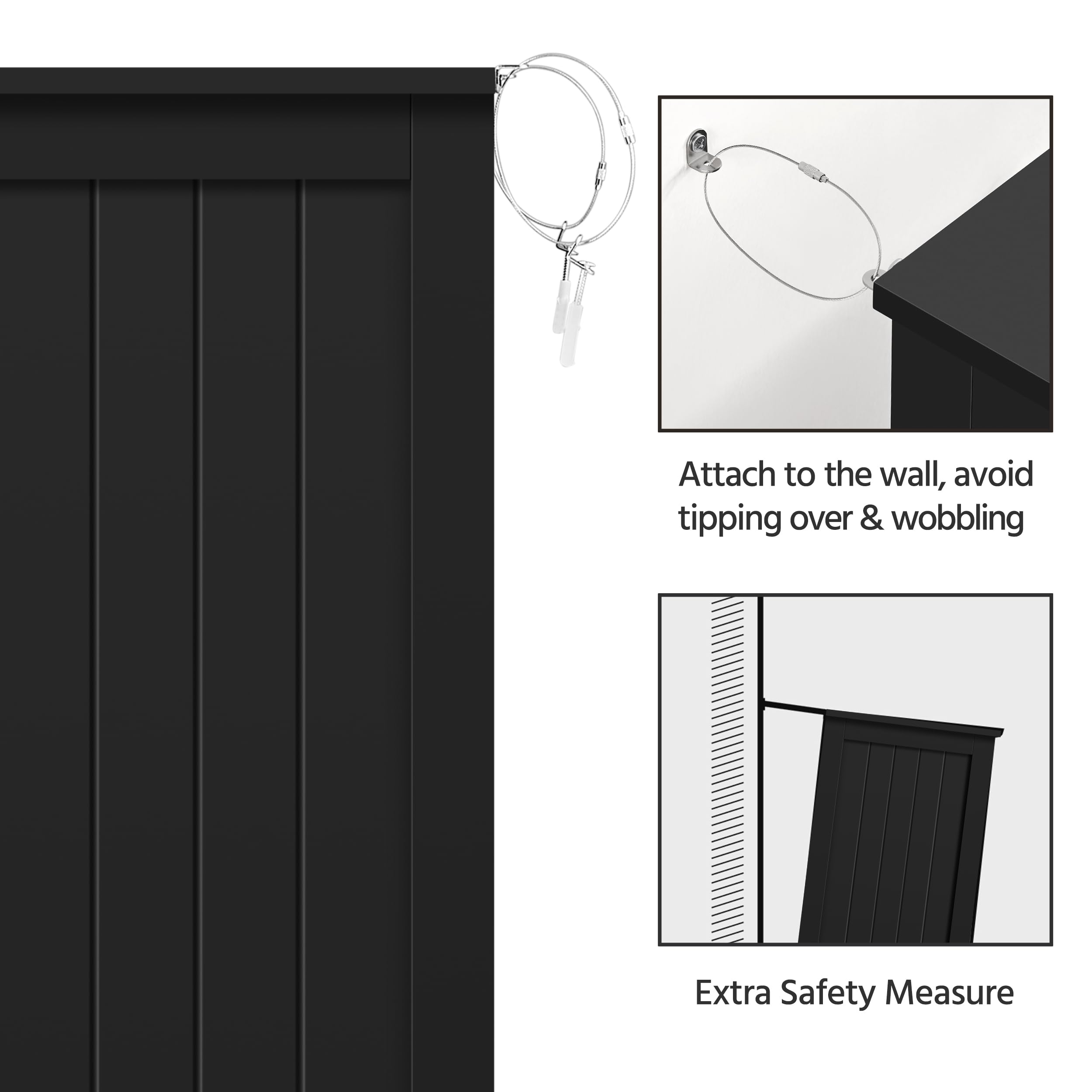 Attach to the wall, avoid tipping over & wobbling

Extra Safety Measure