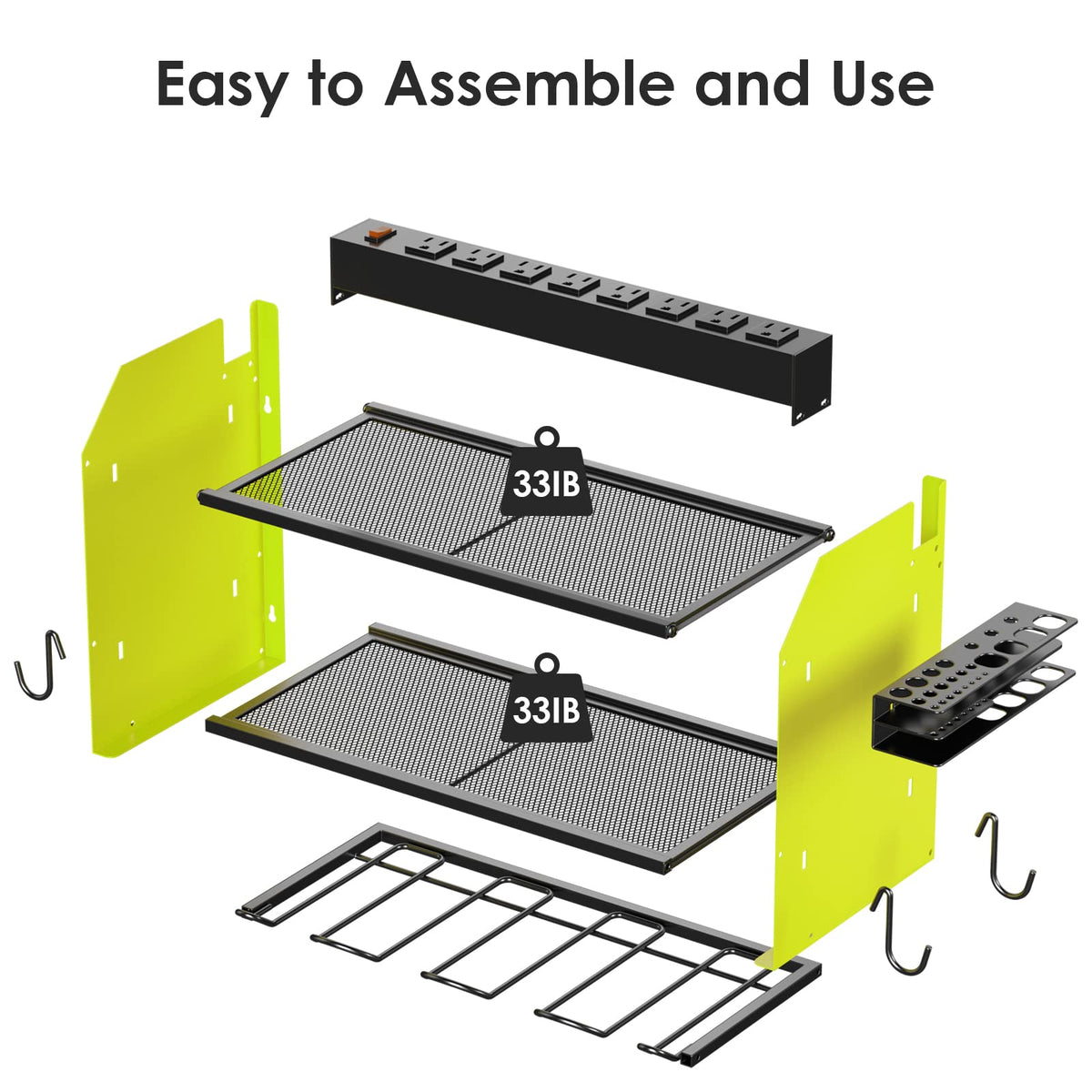 Easy to Assemble and Use

33IB

33IB