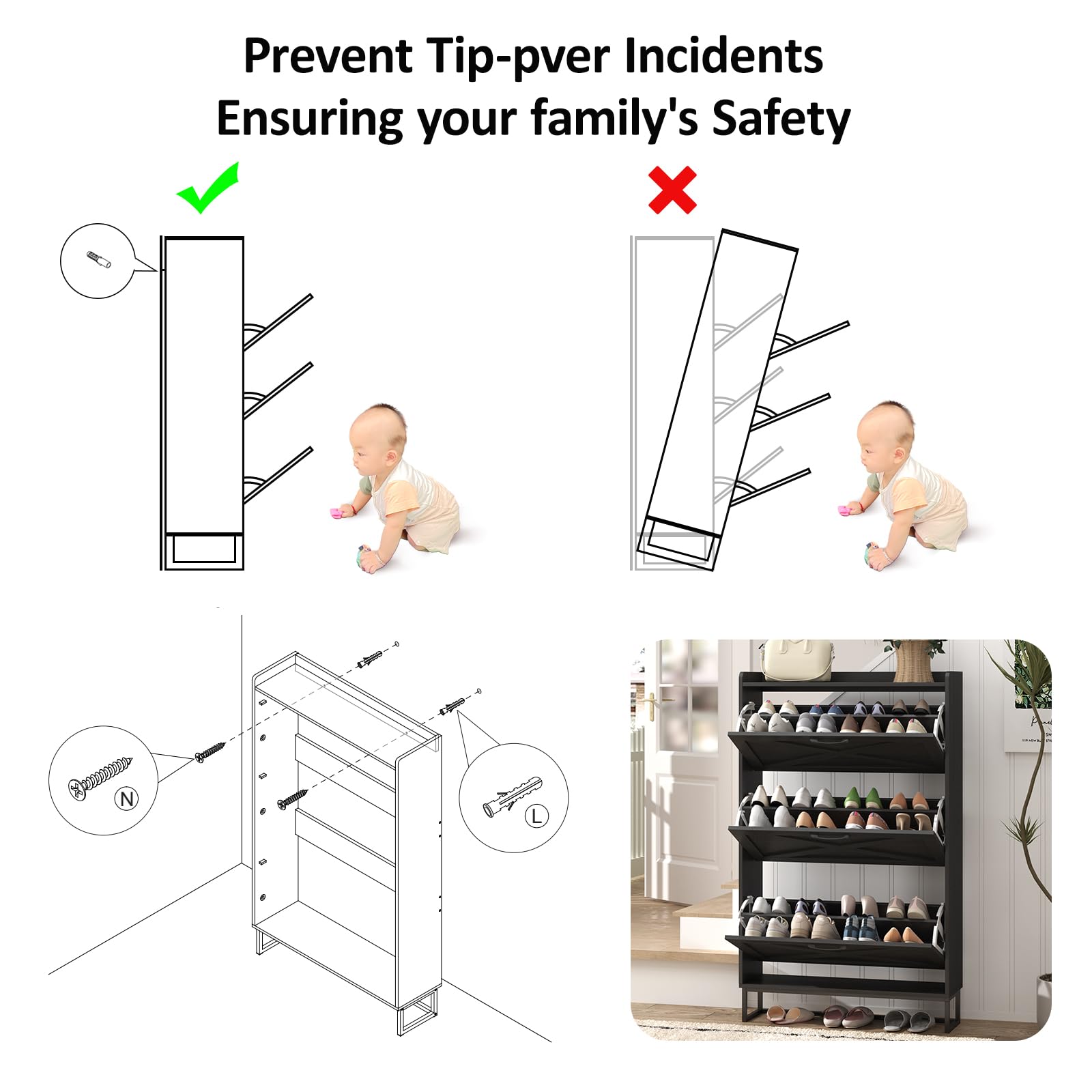 Prevent Tip-pver Incidents
Ensuring your family's Safety

N

L