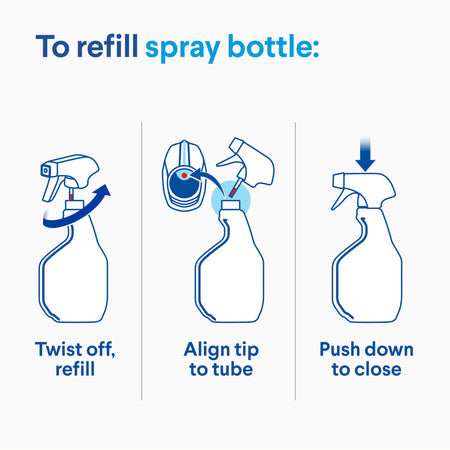 To refill spray bottle:

Twist off, refill

Align tip to tube

Push down to close