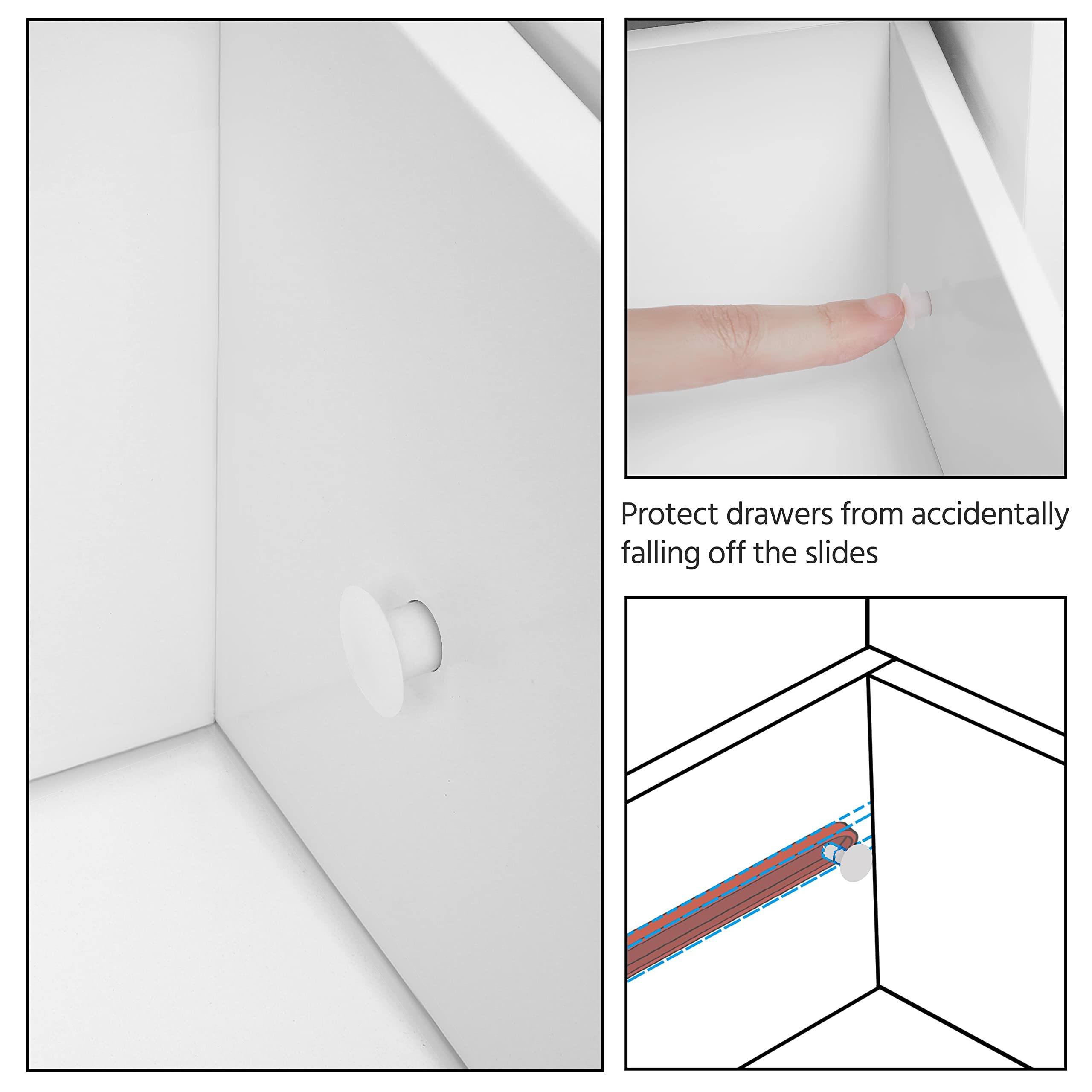 Protect drawers from accidentally falling off the slides