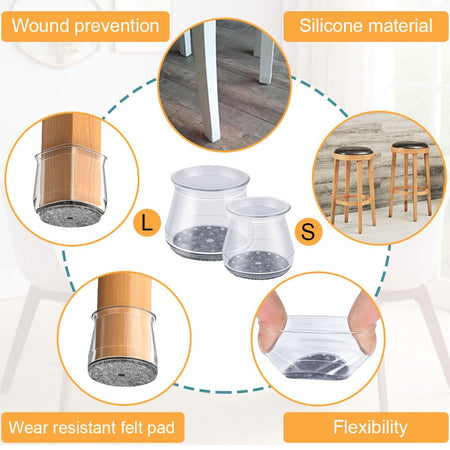 Wound prevention

Silicone material

L

S

Wear resistant felt pad

Flexibility