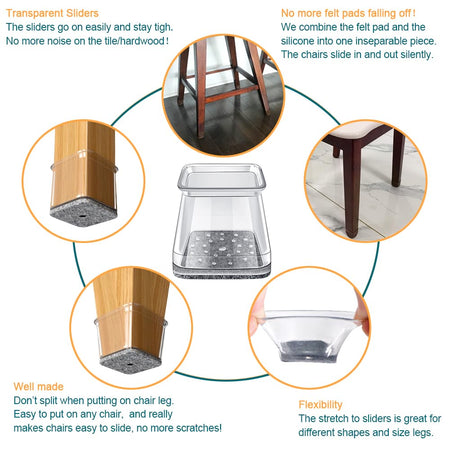 Transparent Sliders
The sliders go on easily and stay tigh.
No more noise on the tile/hardwood!

No more felt pads falling off!
We combine the felt pad and the silicone into one inseparable piece. The chairs slide in and out silently.

Well made
Don't split when putting on chair leg.
Easy to put on any chair, and really makes chairs easy to slide, no more scratches!

Flexibility
The stretch to sliders is great for different shapes and size legs.