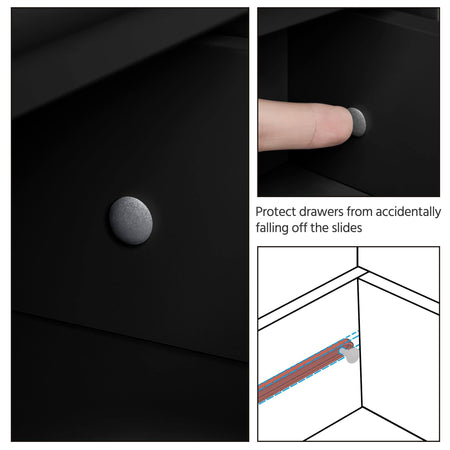 Protect drawers from accidentally falling off the slides