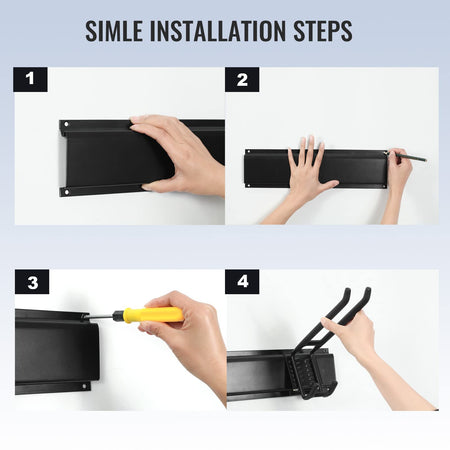 SIMLE INSTALLATION STEPS

1

2

3

4