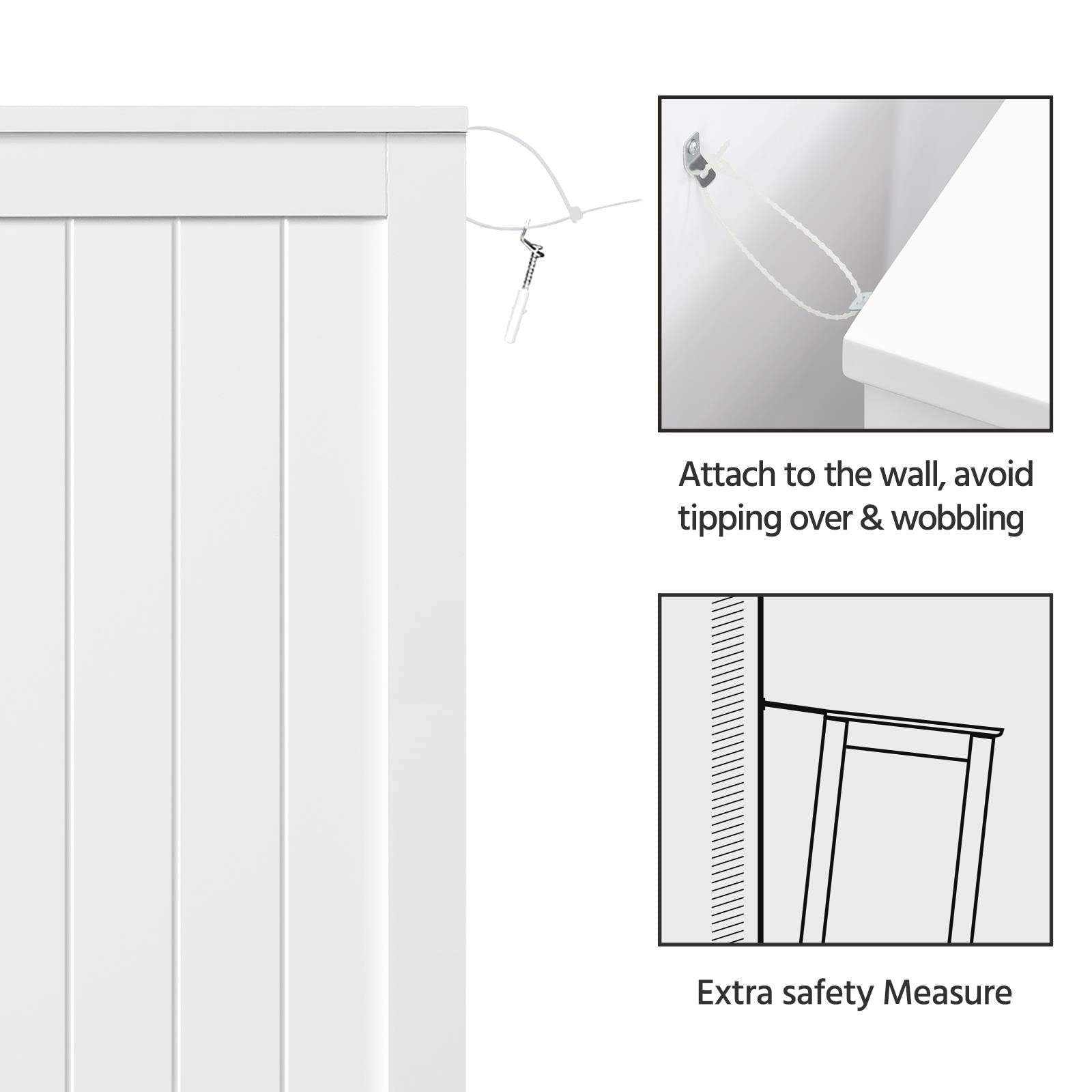 Attach to the wall, avoid tipping over & wobbling

Extra safety Measure